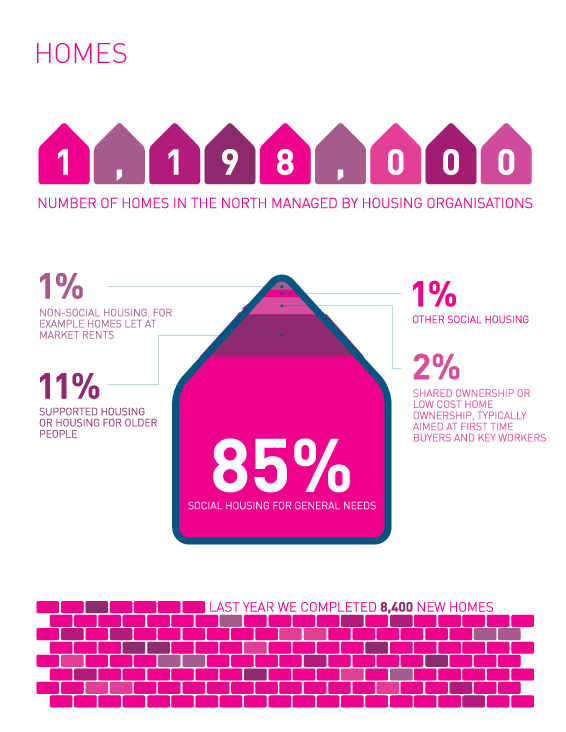 HOMES

1,198,000

NUMBER OF HOMES IN THE NORTH MANAGED BY HOUSING ORGANISATIONS

1%
NON-SOCIAL HOUSING, FOR EXAMPLE HOMES LET AT MARKET RENTS

11%
SUPPORTED HOUSING OR HOUSING FOR OLDER PEOPLE

1%
OTHER SOCIAL HOUSING

2%
SHARED OWNERSHIP OR LOW COST HOME OWNERSHIP, TYPICALLY AIMED AT FIRST TIME BUYERS AND KEY WORKERS

85%
SOCIAL HOUSING FOR GENERAL NEEDS

LAST YEAR WE COMPLETED 8,400 NEW HOMES