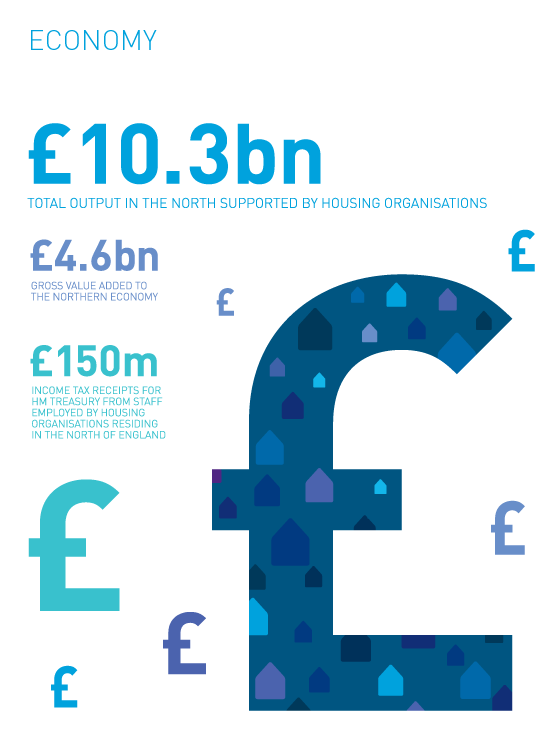 ECONOMY

£10.3bn

TOTAL OUTPUT IN THE NORTH SUPPORTED BY HOUSING ORGANISATIONS

£4.6bn

GROSS VALUE ADDED TO THE NORTHERN ECONOMY

£150m

INCOME TAX RECEIPTS FOR HM TREASURY FROM STAFF EMPLOYED BY HOUSING ORGANISATIONS RESIDING IN THE NORTH OF ENGLAND

£

£

£

£

£

£

£