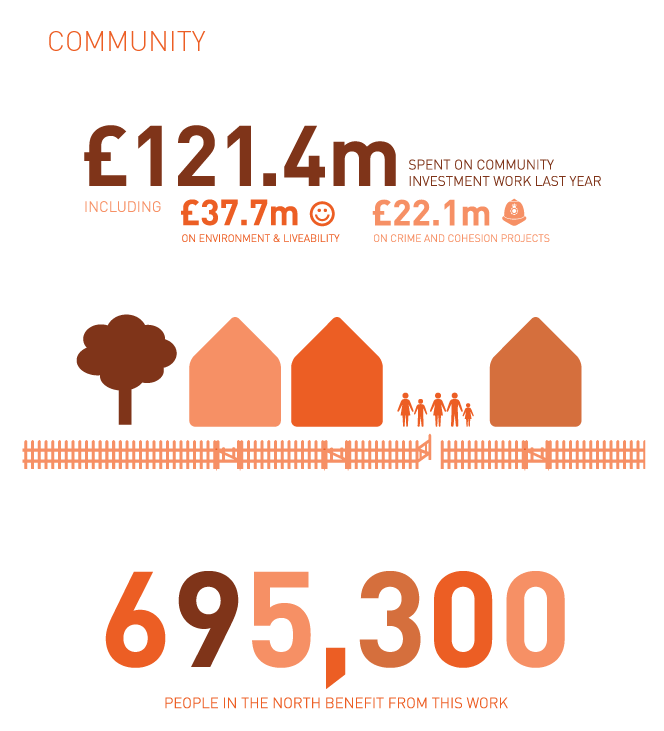 COMMUNITY

£121.4m SPENT ON COMMUNITY INVESTMENT WORK LAST YEAR

INCLUDING £37.7m ON ENVIRONMENT & LIVEABILITY £22.1m ON CRIME AND COHESION PROJECTS

695,300

PEOPLE IN THE NORTH BENEFIT FROM THIS WORK