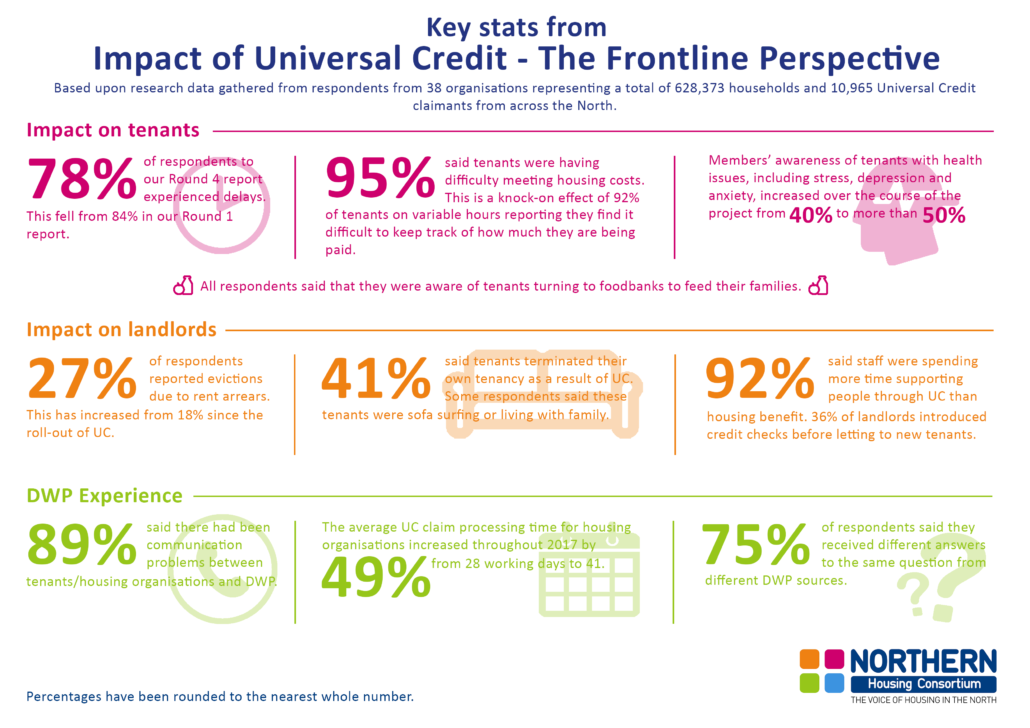 Key stats from
Impact of Universal Credit - The Frontline Perspective

Based upon research data gathered from respondents from 38 organisations representing a total of 628,373 households and 10,965 Universal Credit claimants from across the North.

Impact on tenants

78% of respondents to our Round 4 report experienced delays. This fell from 84% in our Round 1 report.

95% said tenants were having difficulty meeting housing costs. This is a knock-on effect of 92% of tenants on variable hours reporting they find it difficult to keep track of how much they are being paid.

Members' awareness of tenants with health issues, including stress, depression and anxiety, increased over the course of the project from 40% to more than 50%

All respondents said that they were aware of tenants turning to foodbanks to feed their families.

Impact on landlords

27% of respondents reported evictions due to rent arrears. This has increased from 18% since the roll-out of UC.

41% said tenants terminated their own tenancy as a result of UC. Some respondents said these tenants were sofa surfing or living with family.

92% said staff were spending more time supporting people through UC than housing benefit. 36% of landlords introduced credit checks before letting to new tenants.

DWP Experience

89% said there had been communication problems between tenants/housing organisations and DWP.

The average UC claim processing time for housing organisations increased throughout 2017 by 49% from 28 working days to 41.

75% of respondents said they received different answers to the same question from different DWP sources.

Percentages have been rounded to the nearest whole number.

NORTHERN
Housing Consortium
THE VOICE OF HOUSING IN THE NORTH