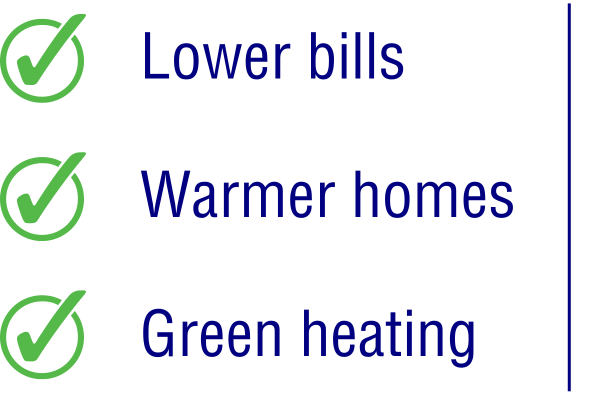 Lower bills

Warmer homes

Green heating